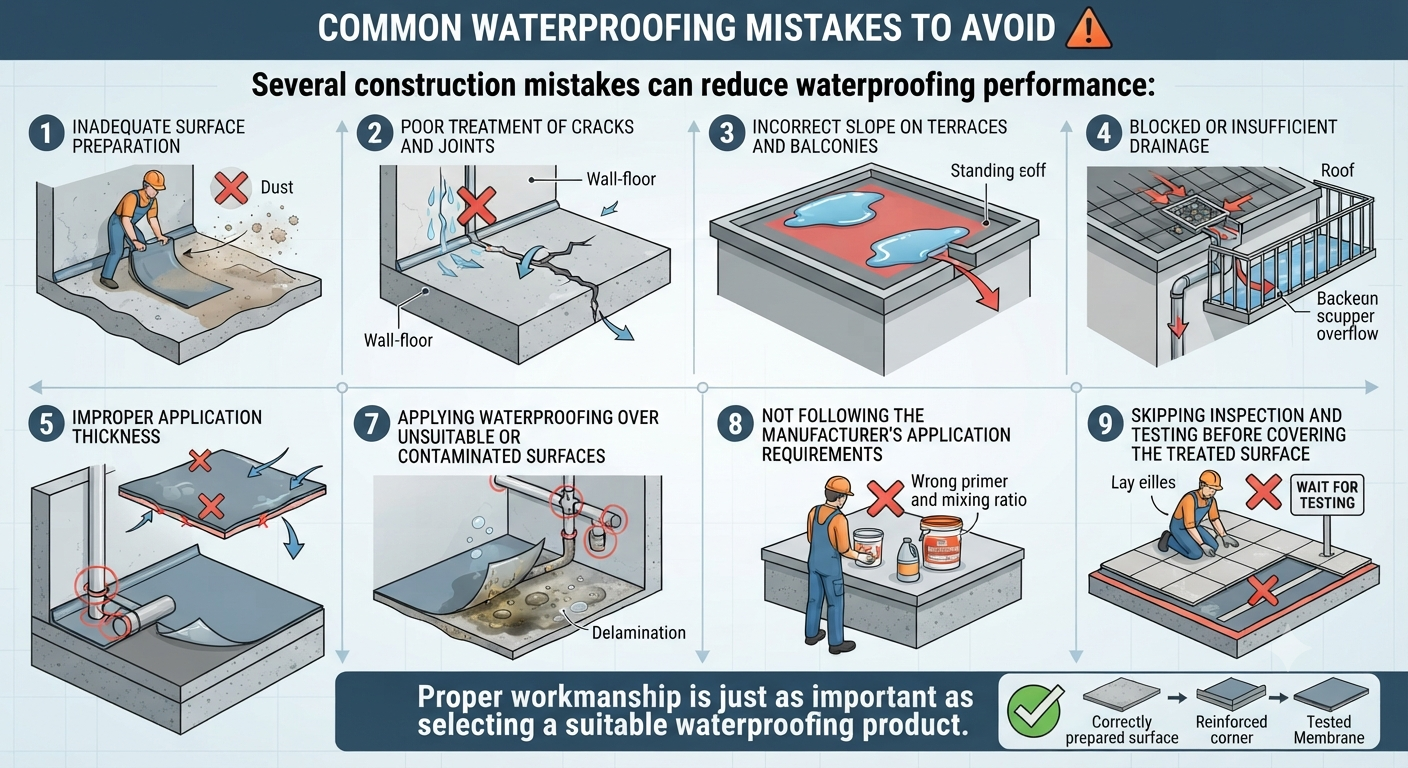 COMMON WATERPROOFING MISTAKES TO AVOID

Several construction mistakes can reduce waterproofing performance:

1 INADEQUATE SURFACE PREPARATION

Dust

2 POOR TREATMENT OF CRACKS AND JOINTS

Wall-floor

Wall-floor

3 INCORRECT SLOPE ON TERRACES AND BALCONIES

Standing eoff

4 BLOCKED OR INSUFFICIENT DRAINAGE

Roof

Backean scupper overflow

5 IMPROPER APPLICATION THICKNESS

7 APPLYING WATERPROOFING OVER UNSUITABLE OR CONTAMINATED SURFACES

Delamination

8 NOT FOLLOWING THE MANUFACTURER'S APPLICATION REQUIREMENTS

Wrong primer and mixing ratio

9 SKIPPING INSPECTION AND TESTING BEFORE COVERING THE TREATED SURFACE

Lay eilles

WAIT FOR TESTING

Proper workmanship is just as important as selecting a suitable waterproofing product.

Correctly prepared surface

Reinforced corner

Tested Membrane